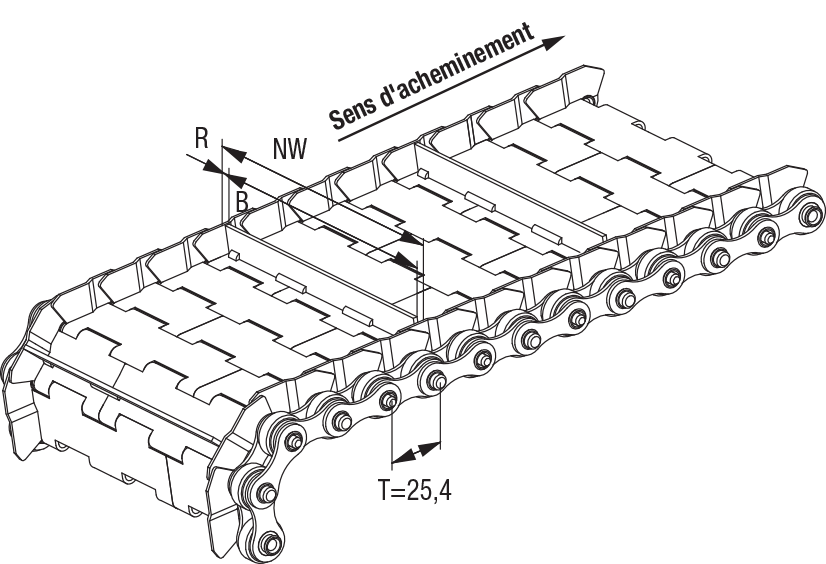 Sens d'acheminement

R

NW

B

T=25,4