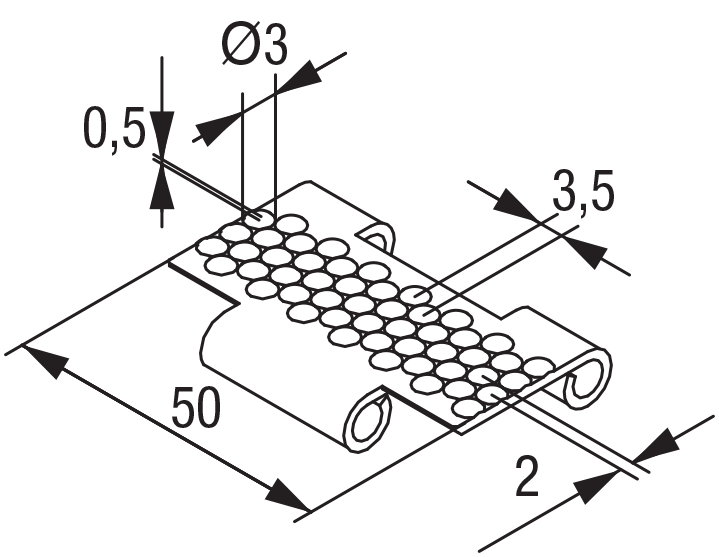 Ø3
0,5
3,5
50
2