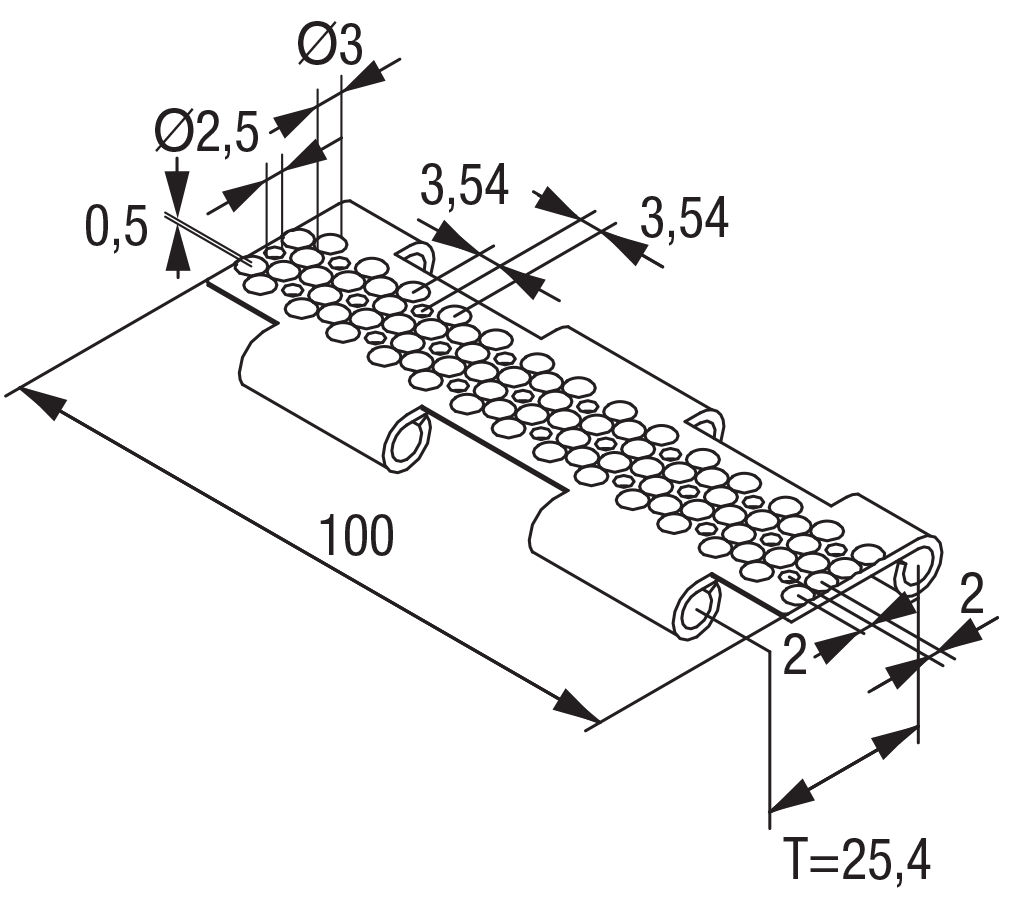 Ø3
Ø2,5
0,5
3,54
3,54
100
2
2
T=25,4