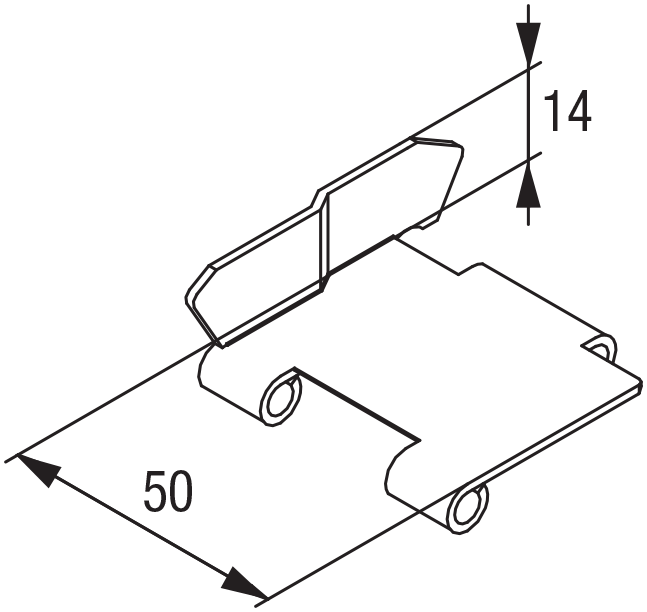 14

50