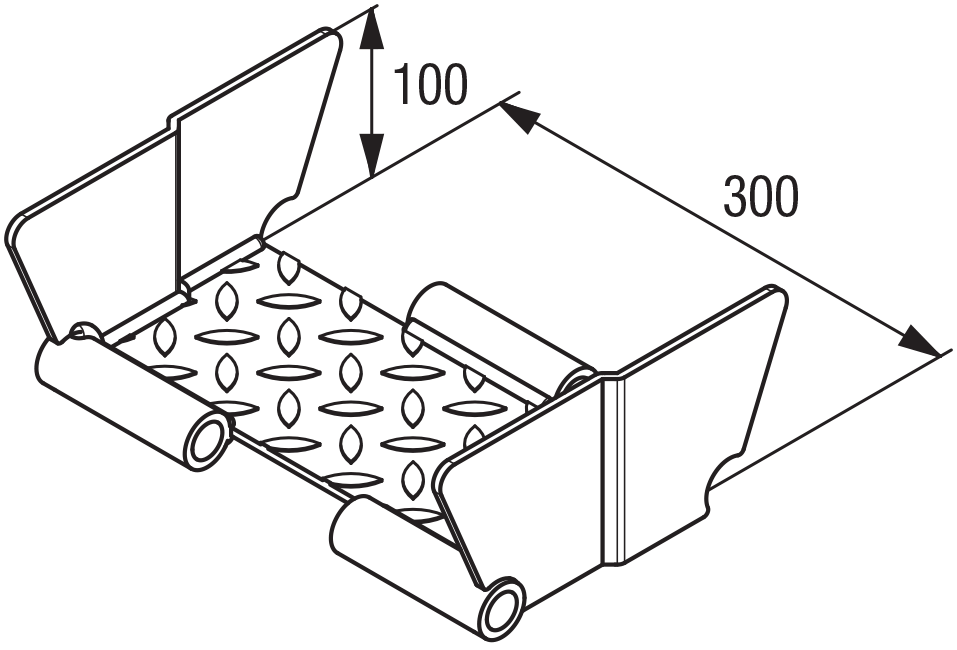 100

300