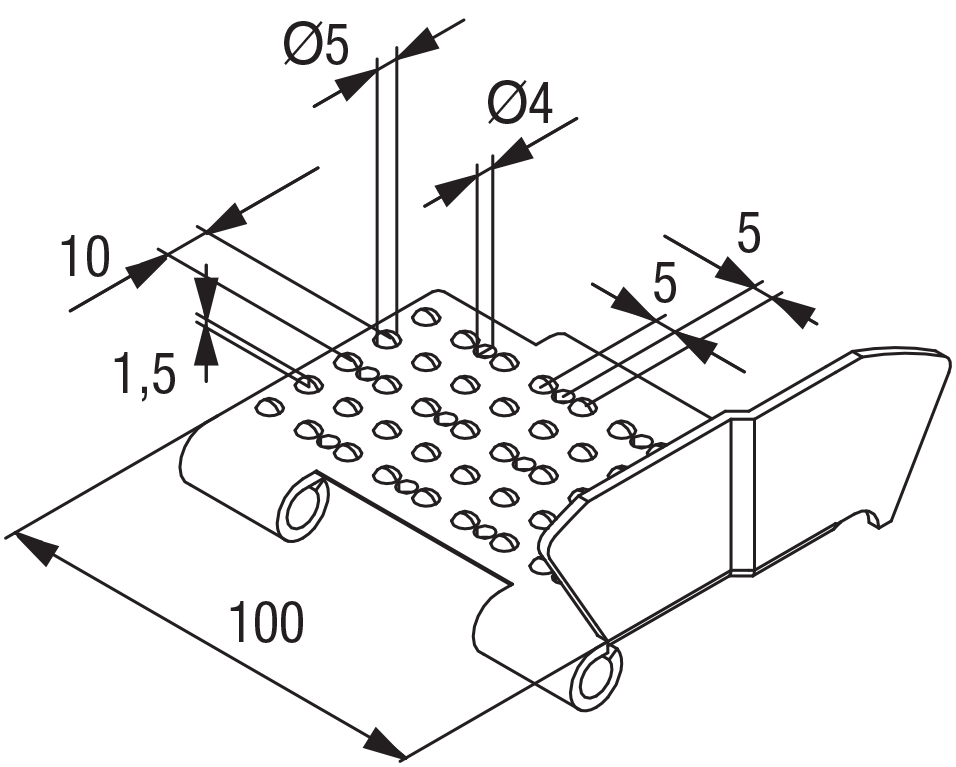 Ø5
Ø4
10
5
5
1,5
100