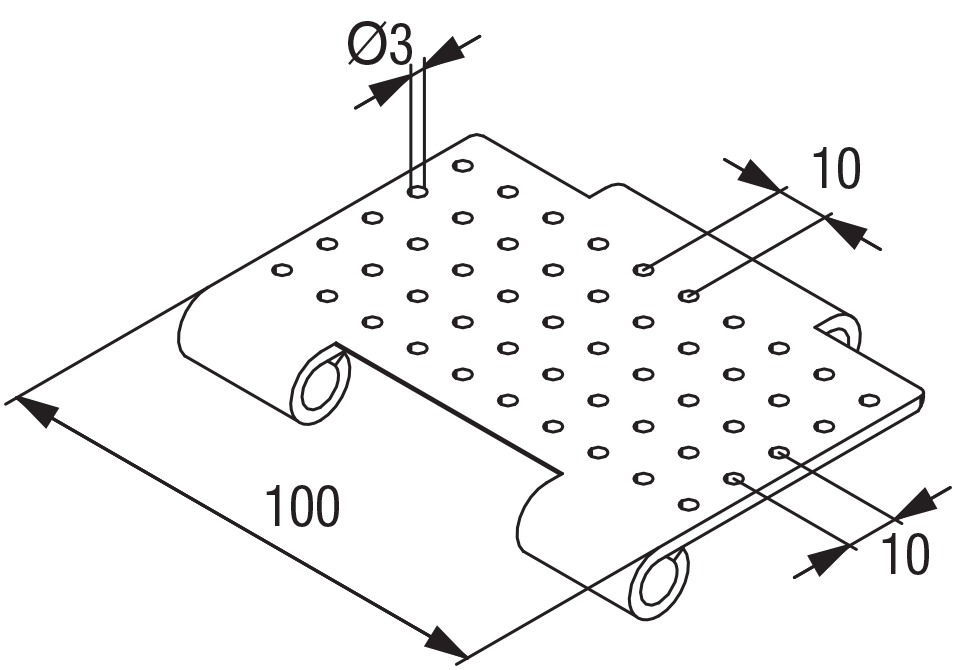 Ø3
10
100
10