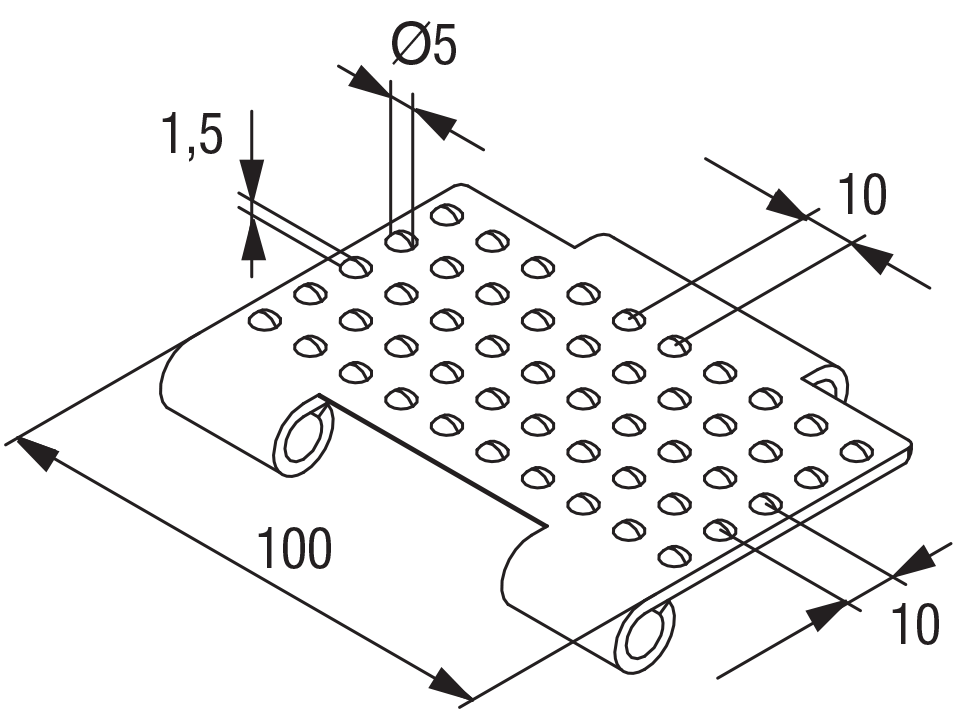 Ø5
1,5
10
100
10