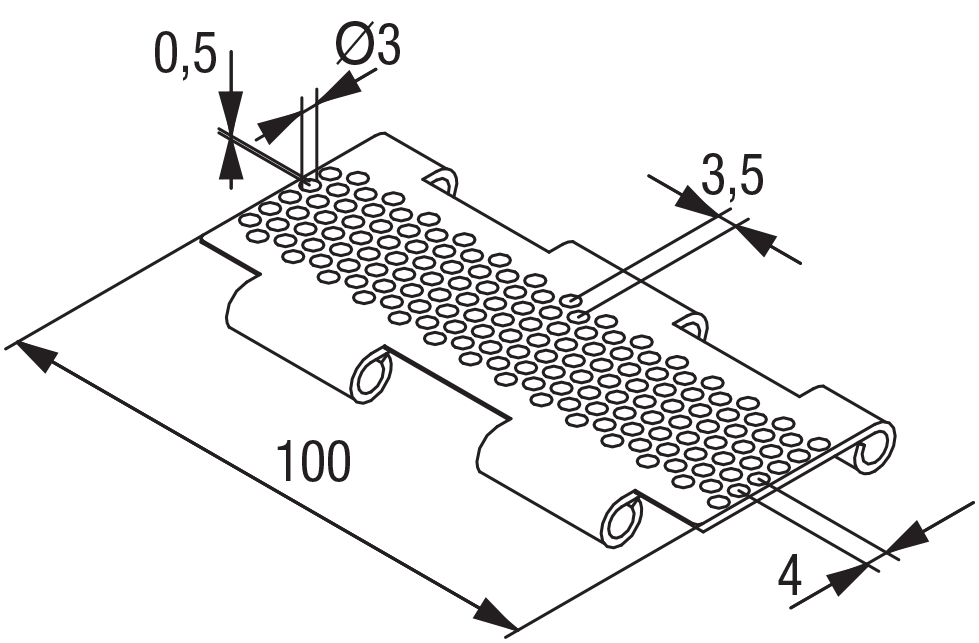 0,5
Ø3
3,5
100
4